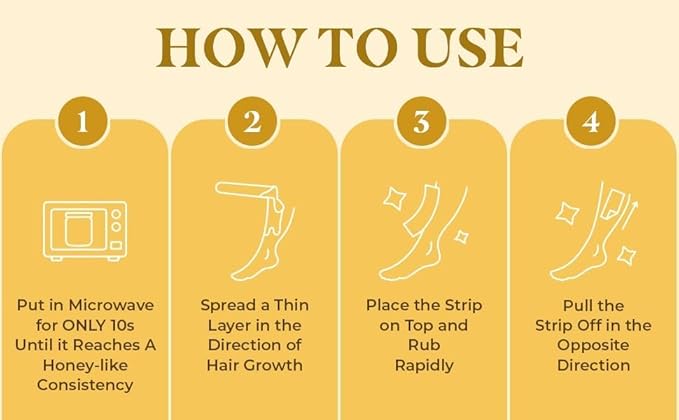 HOW TO USE

1

Put in Microwave for ONLY 10s Until it Reaches A Honey-like Consistency

2

Spread a Thin Layer in the Direction of Hair Growth

3

Place the Strip on Top and Rub Rapidly

4

Pull the Strip Off in the Opposite Direction