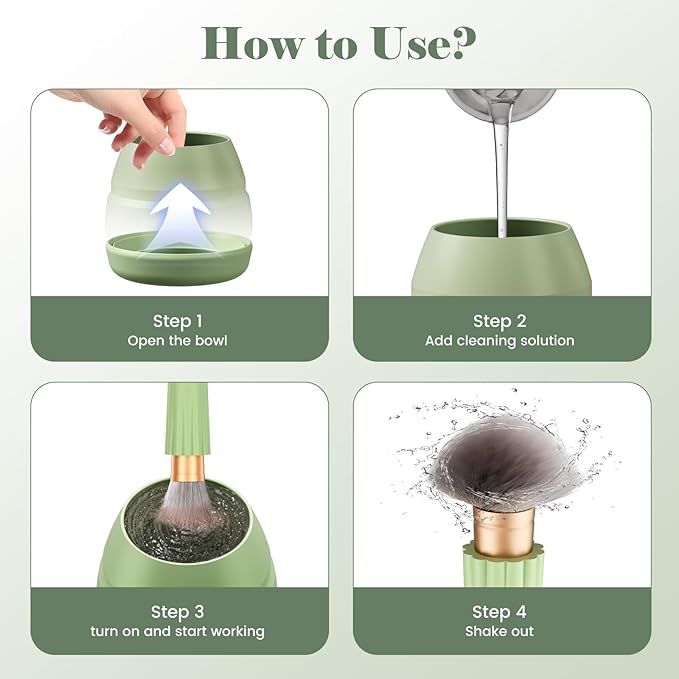 How to Use?

Step 1
Open the bowl

Step 2
Add cleaning solution

Step 3
turn on and start working

Step 4
Shake out