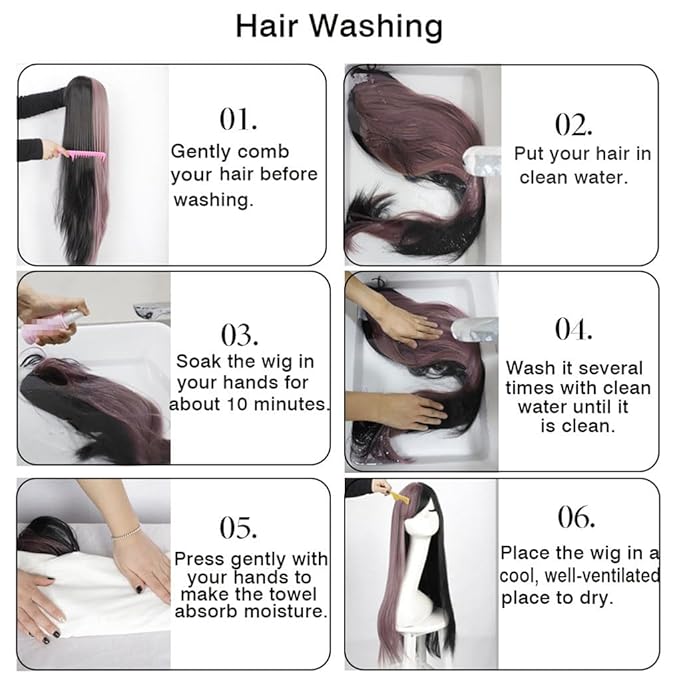 Hair Washing

01.
Gently comb your hair before washing.

02.
Put your hair in clean water.

03.
Soak the wig in your hands for about 10 minutes.

04.
Wash it several times with clean water until it is clean.

05.
Press gently with your hands to make the towel absorb moisture.

06.
Place the wig in a cool, well-ventilated place to dry.