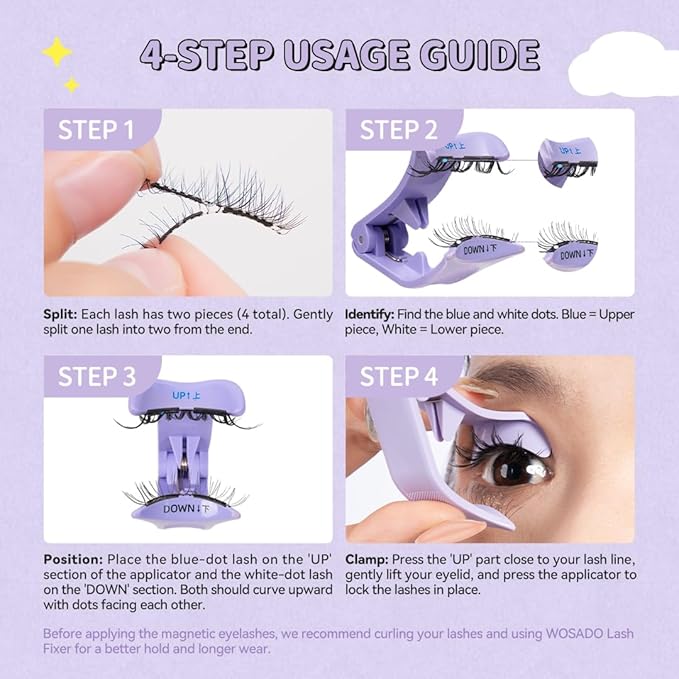 4-STEP USAGE GUIDE

STEP 1

Split: Each lash has two pieces (4 total). Gently split one lash into two from the end.

STEP 2

UP↑上

UP↑上

DOWN↓下

DOWN↓下

Identify: Find the blue and white dots. Blue = Upper piece, White = Lower piece.

STEP 3

UP↑上

DOWN↓下

Position: Place the blue-dot lash on the 'UP' section of the applicator and the white-dot lash on the 'DOWN' section. Both should curve upward with dots facing each other.

STEP 4

Clamp: Press the 'UP' part close to your lash line, gently lift your eyelid, and press the applicator to lock the lashes in place.

Before applying the magnetic eyelashes, we recommend curling your lashes and using WOSADO Lash Fixer for a better hold and longer wear.