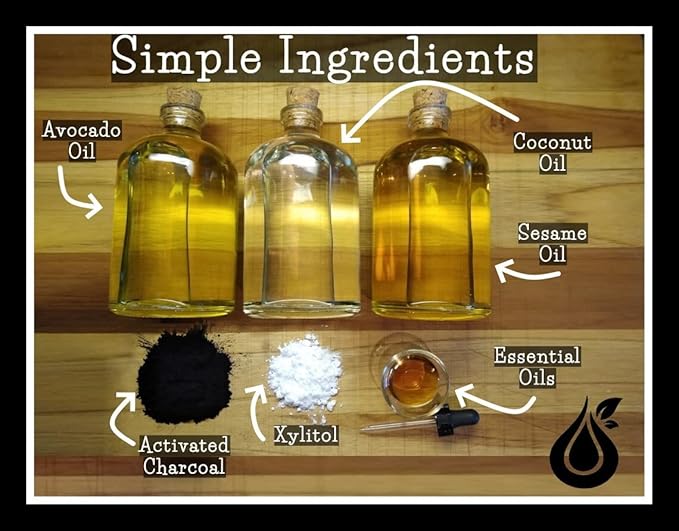 Simple Ingredients

Avocado Oil

Coconut Oil

Sesame Oil

Essential Oils

Activated Charcoal

Xylitol