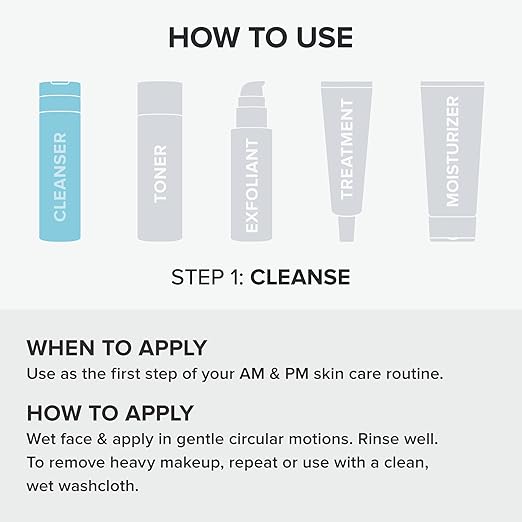 HOW TO USE

CLEANSER

TONER

EXFOLIANT

TREATMENT

MOISTURIZER

STEP 1: CLEANSE

WHEN TO APPLY
Use as the first step of your AM & PM skin care routine.

HOW TO APPLY
Wet face & apply in gentle circular motions. Rinse well. To remove heavy makeup, repeat or use with a clean, wet washcloth.