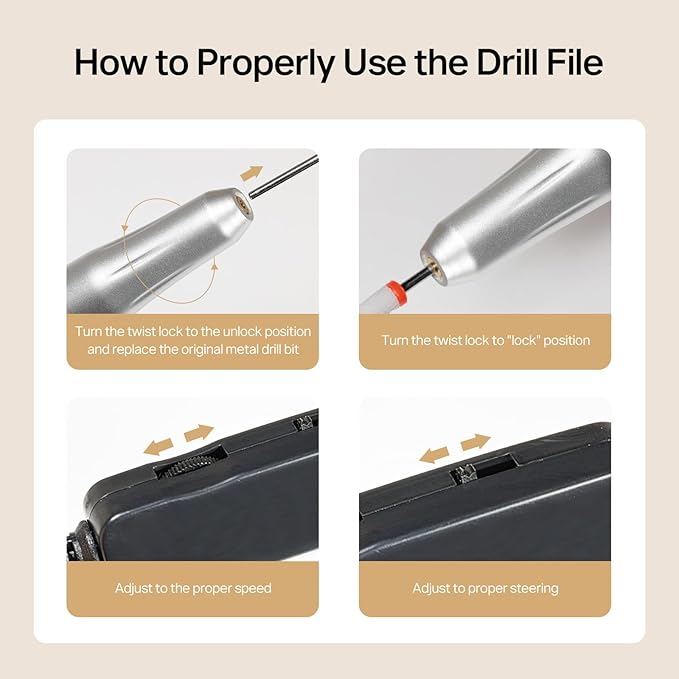 How to Properly Use the Drill File

Turn the twist lock to the unlock position and replace the original metal drill bit

Turn the twist lock to "lock" position

Adjust to the proper speed

Adjust to proper steering