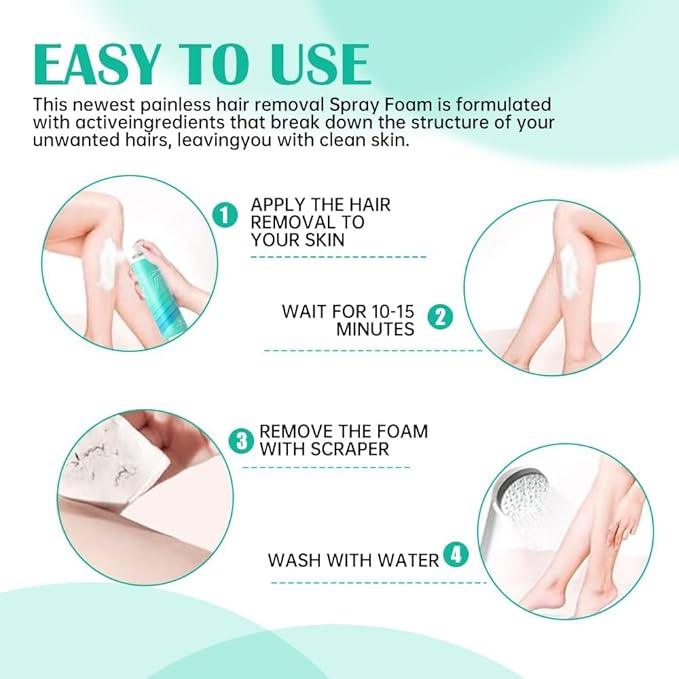 EASY TO USE

This newest painless hair removal Spray Foam is formulated with activeingredients that break down the structure of your unwanted hairs, leavingyou with clean skin.

1 APPLY THE HAIR REMOVAL TO YOUR SKIN

WAIT FOR 10-15 MINUTES 2

3 REMOVE THE FOAM WITH SCRAPER

WASH WITH WATER 4