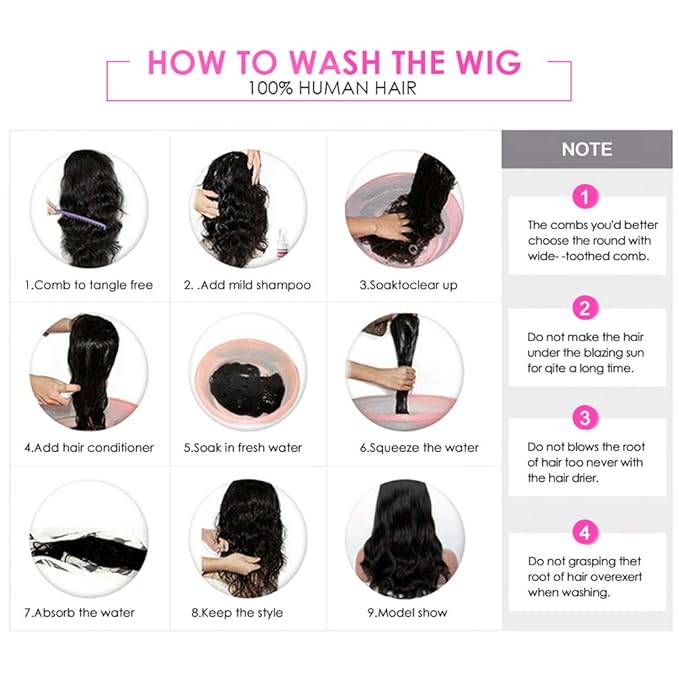 HOW TO WASH THE WIG
100% HUMAN HAIR

1.Comb to tangle free

2. .Add mild shampoo

3.Soaktoclear up

4.Add hair conditioner

5.Soak in fresh water

6.Squeeze the water

7.Absorb the water

8.Keep the style

9.Model show

NOTE

1
The combs you'd better choose the round with wide- -toothed comb.

2
Do not make the hair under the blazing sun for qite a long time.

3
Do not blows the root of hair too never with the hair drier.

4
Do not grasping thet root of hair overexert when washing.