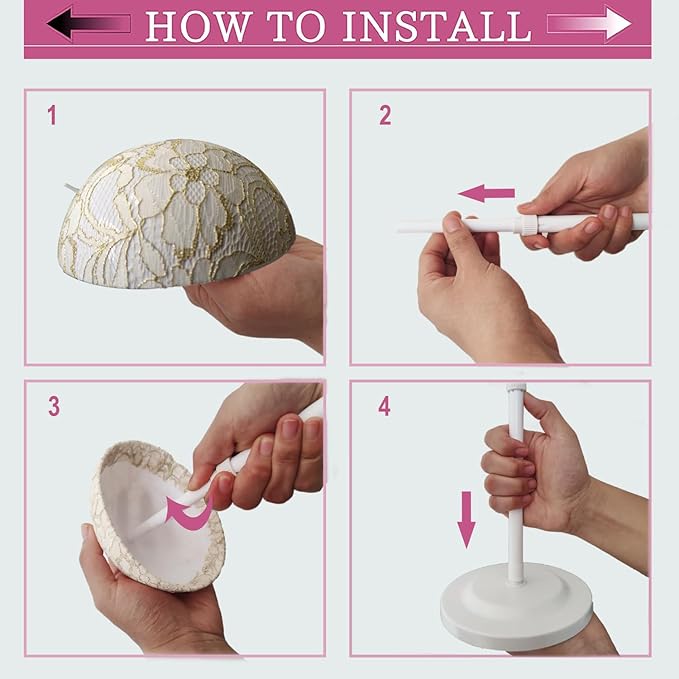 HOW TO INSTALL

1

2

3

4