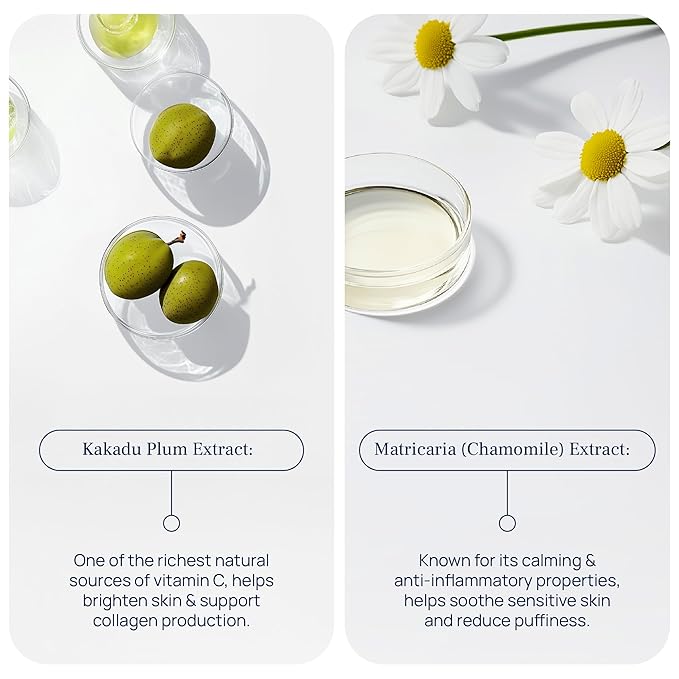 Kakadu Plum Extract:

One of the richest natural sources of vitamin C, helps brighten skin & support collagen production.

Matricaria (Chamomile) Extract:

Known for its calming & anti-inflammatory properties, helps soothe sensitive skin and reduce puffiness.