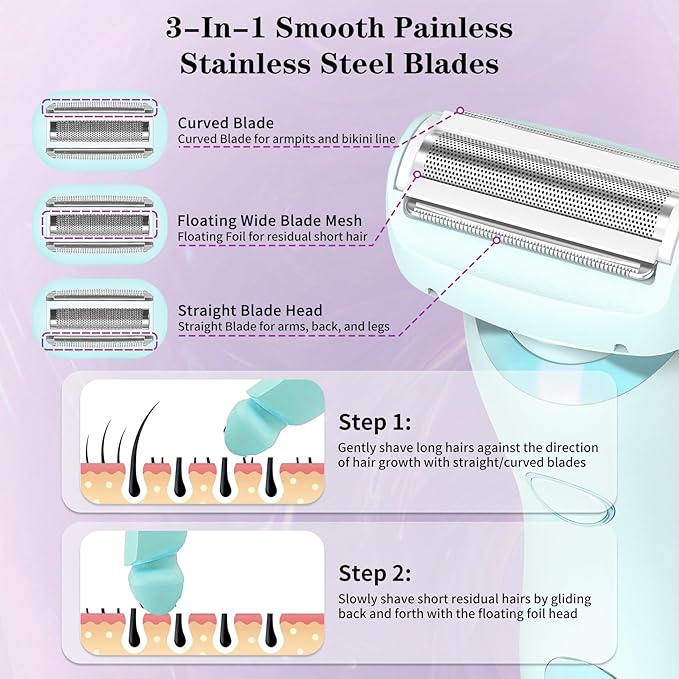 3-In-1 Smooth Painless Stainless Steel Blades

Curved Blade
Curved Blade for armpits and bikini line

Floating Wide Blade Mesh
Floating Foil for residual short hair

Straight Blade Head
Straight Blade for arms, back, and legs

Step 1:
Gently shave long hairs against the direction of hair growth with straight/curved blades

Step 2:
Slowly shave short residual hairs by gliding back and forth with the floating foil head