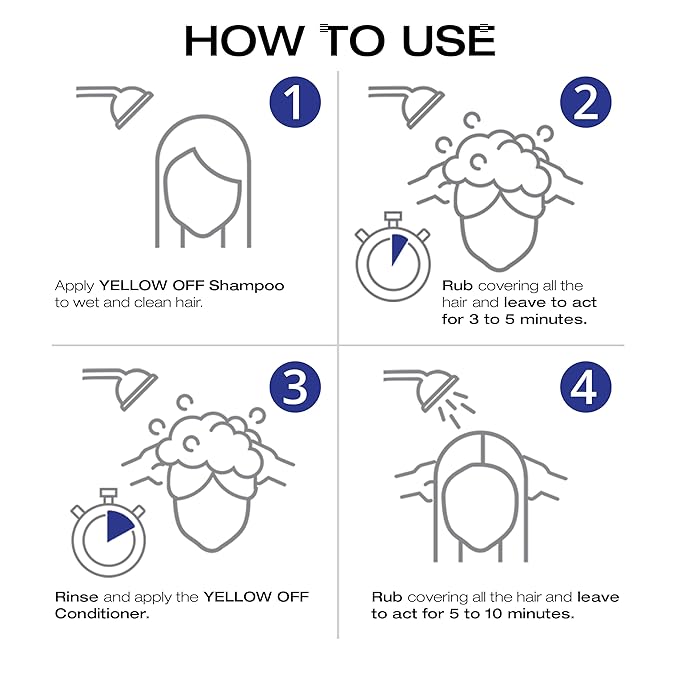 HOW TO USE

1

Apply YELLOW OFF Shampoo to wet and clean hair.

2

Rub covering all the hair and leave to act for 3 to 5 minutes.

3

Rinse and apply the YELLOW OFF Conditioner.

4

Rub covering all the hair and leave to act for 5 to 10 minutes.