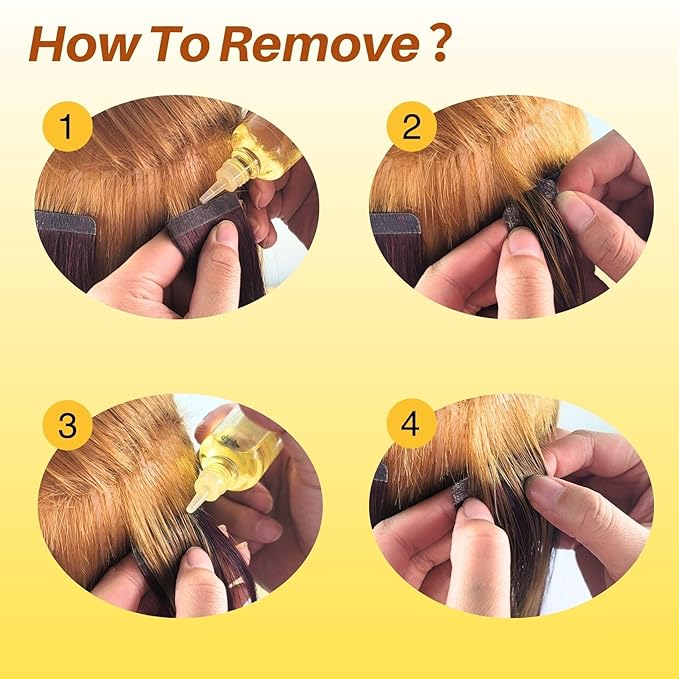 How To Remove ?

1

2

3

4