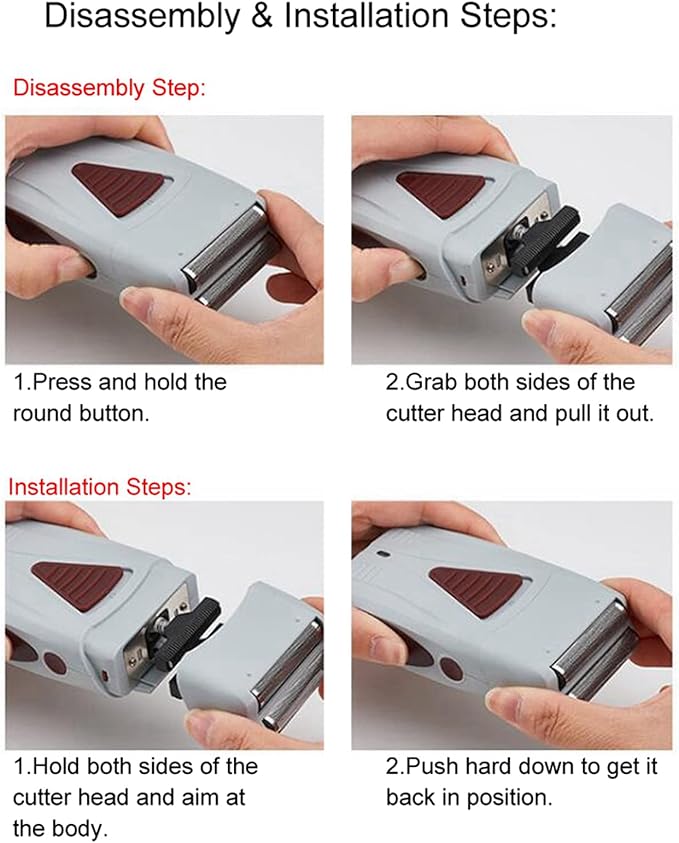 Disassembly & Installation Steps:

Disassembly Step:

1.Press and hold the round button.

2.Grab both sides of the cutter head and pull it out.

Installation Steps:

1.Hold both sides of the cutter head and aim at the body.

2.Push hard down to get it back in position.