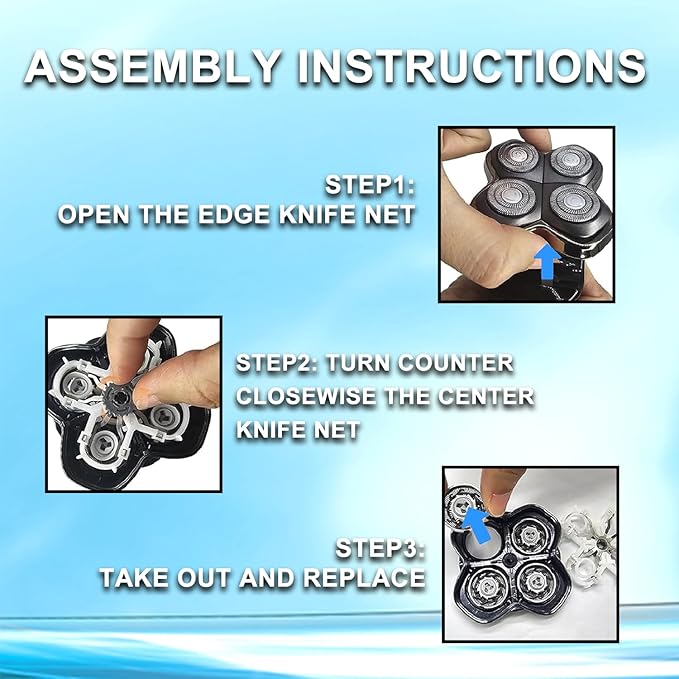 ASSEMBLY INSTRUCTIONS

STEP1:
OPEN THE EDGE KNIFE NET

STEP2: TURN COUNTER CLOSEWISE THE CENTER KNIFE NET

STEP3:
TAKE OUT AND REPLACE