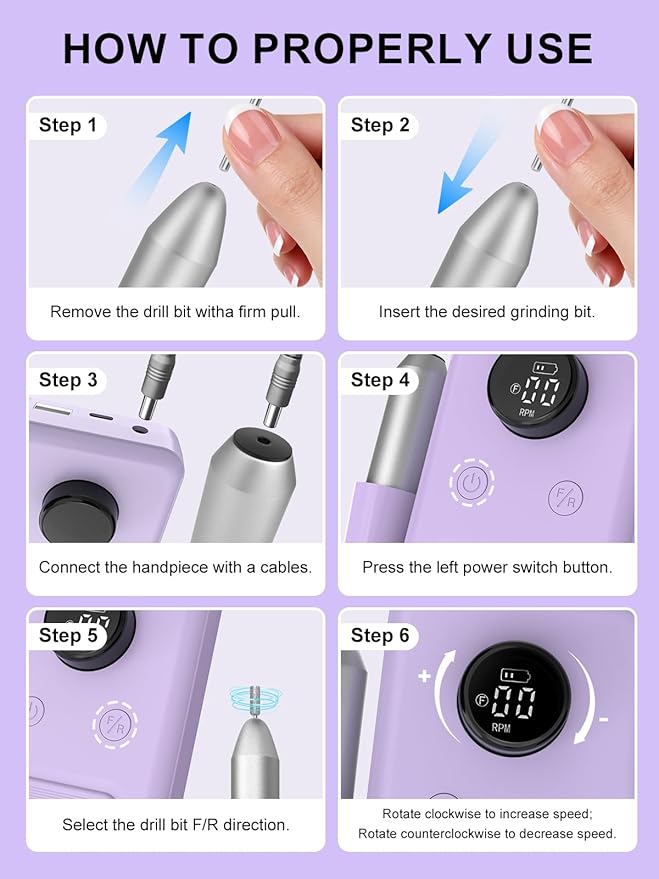 HOW TO PROPERLY USE

Step 1

Remove the drill bit witha firm pull.

Step 2

Insert the desired grinding bit.

Step 3

Connect the handpiece with a cables.

Step 4

F
00
RPM
F/R

Press the left power switch button.

Step 5

F/R

Select the drill bit F/R direction.

Step 6

+
F
00
RPM
-

Rotate clockwise to increase speed;
Rotate counterclockwise to decrease speed.