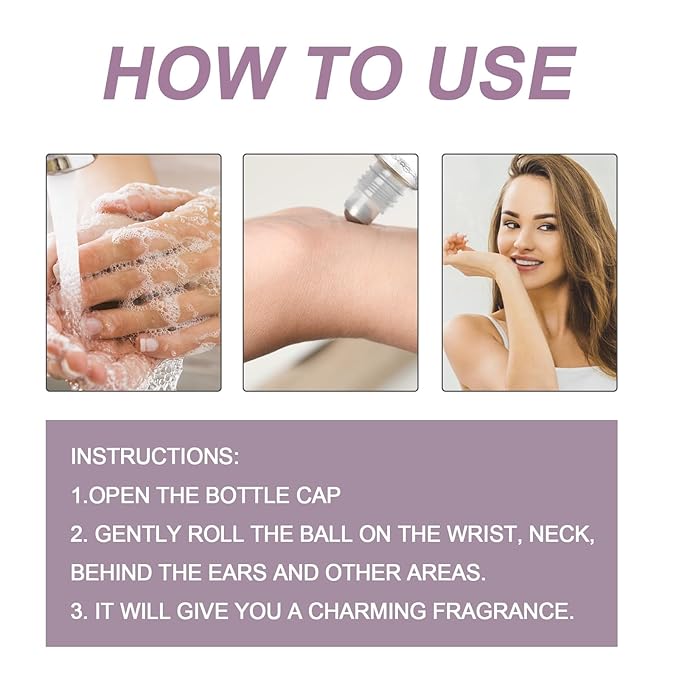 HOW TO USE

INSTRUCTIONS:

1.OPEN THE BOTTLE CAP

2. GENTLY ROLL THE BALL ON THE WRIST, NECK, BEHIND THE EARS AND OTHER AREAS.

3. IT WILL GIVE YOU A CHARMING FRAGRANCE.