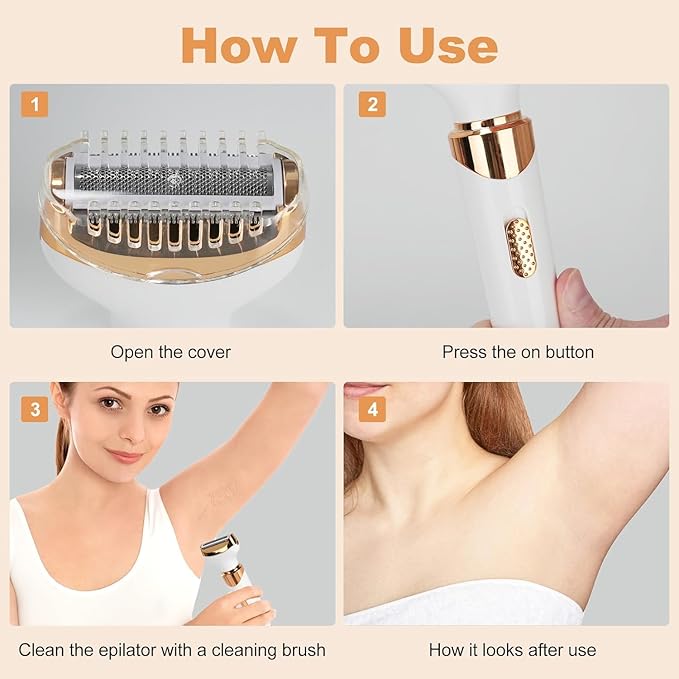 How To Use

1

Open the cover

2

Press the on button

3

Clean the epilator with a cleaning brush

4

How it looks after use