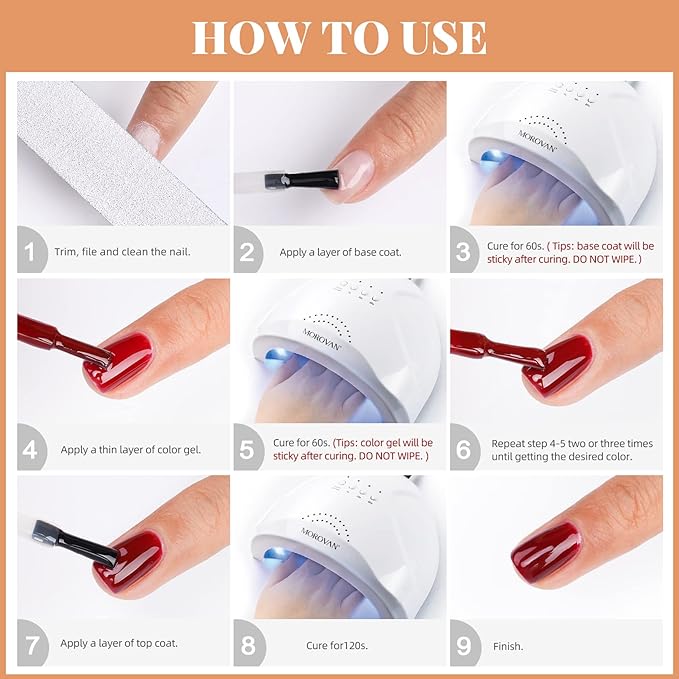 HOW TO USE

MOROVAN

1 Trim, file and clean the nail.

2 Apply a layer of base coat.

3 Cure for 60s. ( Tips: base coat will be sticky after curing. DO NOT WIPE. )

MOROVAN

4 Apply a thin layer of color gel.

5 Cure for 60s. (Tips: color gel will be sticky after curing. DO NOT WIPE. )

6 Repeat step 4-5 two or three times until getting the desired color.

MOROVAN

7 Apply a layer of top coat.

8 Cure for120s.

9 Finish.