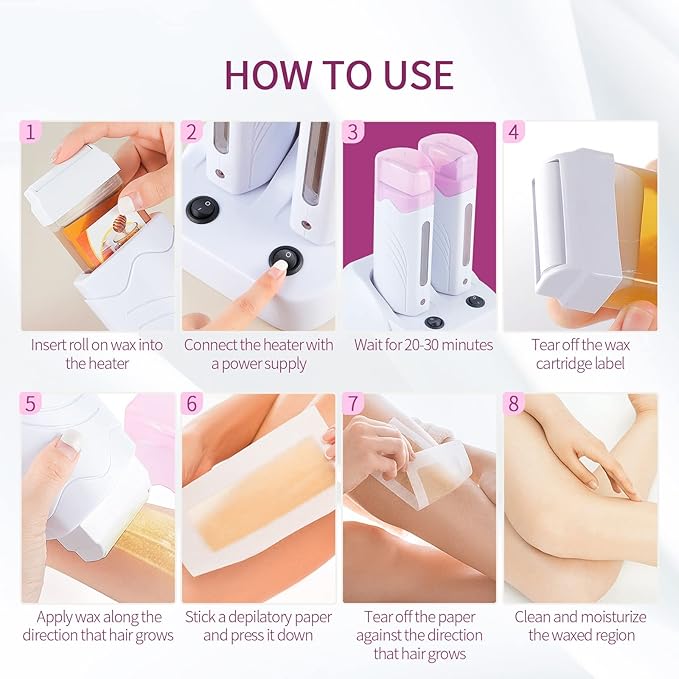 HOW TO USE

1
Insert roll on wax into the heater

2
Connect the heater with a power supply

3
Wait for 20-30 minutes

4
Tear off the wax cartridge label

5
Apply wax along the direction that hair grows

6
Stick a depilatory paper and press it down

7
Tear off the paper against the direction that hair grows

8
Clean and moisturize the waxed region