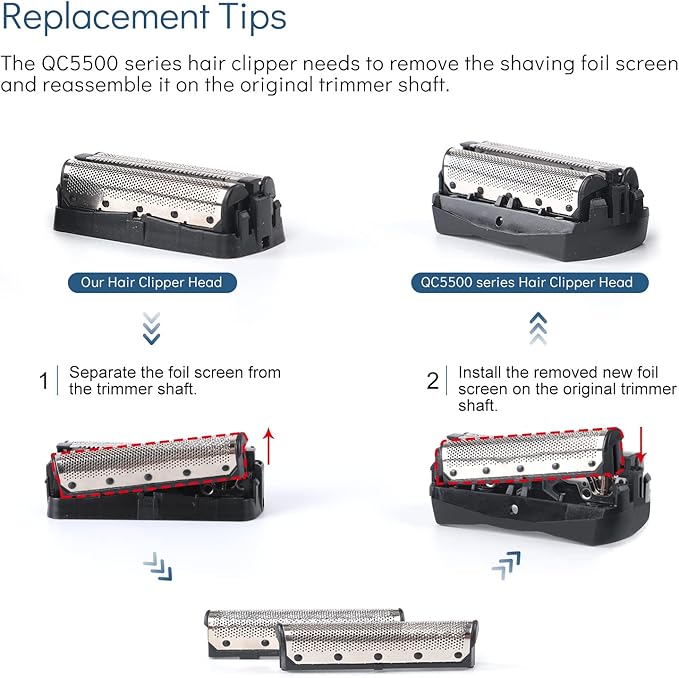 Replacement Tips

The QC5500 series hair clipper needs to remove the shaving foil screen and reassemble it on the original trimmer shaft.

Our Hair Clipper Head

QC5500 series Hair Clipper Head

1 Separate the foil screen from the trimmer shaft.

2 Install the removed new foil screen on the original trimmer shaft.