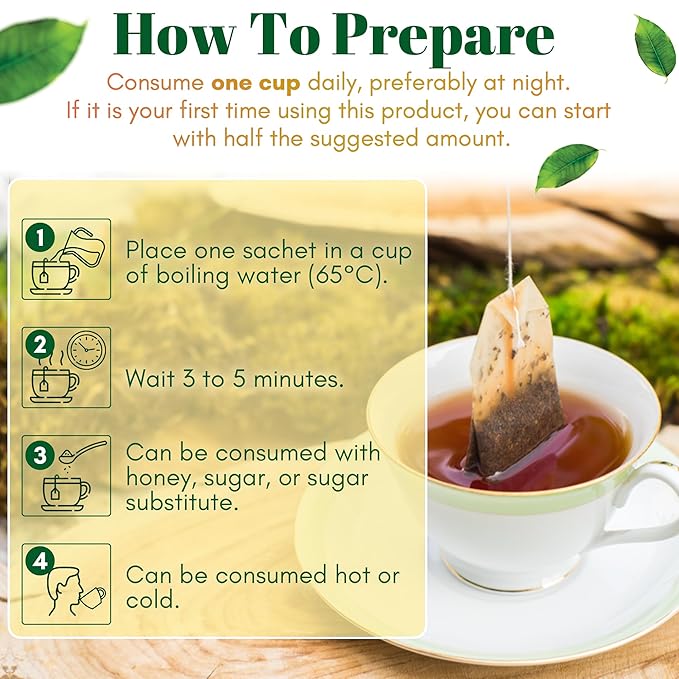 How To Prepare

Consume one cup daily, preferably at night. If it is your first time using this product, you can start with half the suggested amount.

1 Place one sachet in a cup of boiling water (65°C).

2 Wait 3 to 5 minutes.

3 Can be consumed with honey, sugar, or sugar substitute.

4 Can be consumed hot or cold.