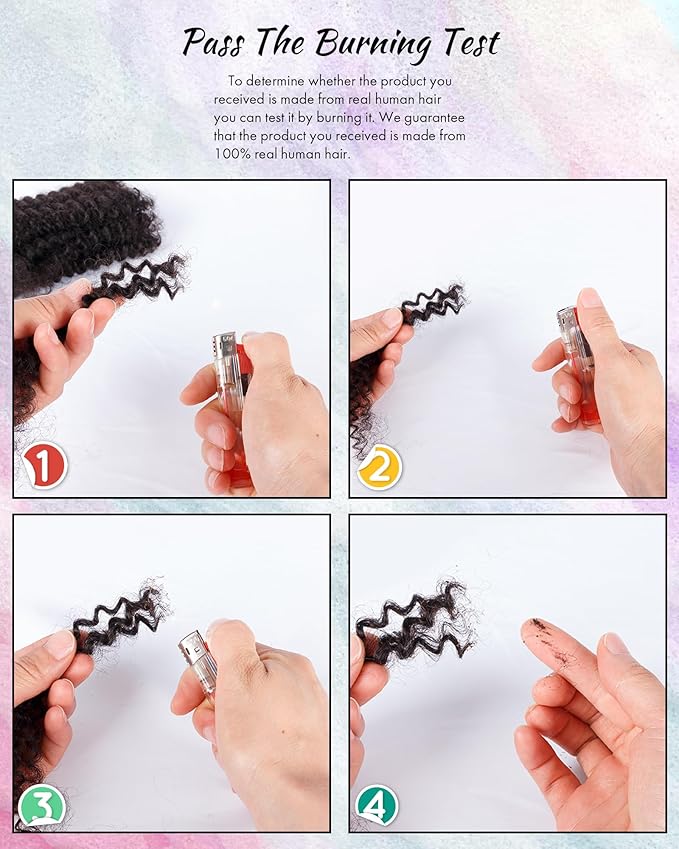 Pass The Burning Test

To determine whether the product you received is made from real human hair you can test it by burning it. We guarantee that the product you received is made from 100% real human hair.

1

2

3

4